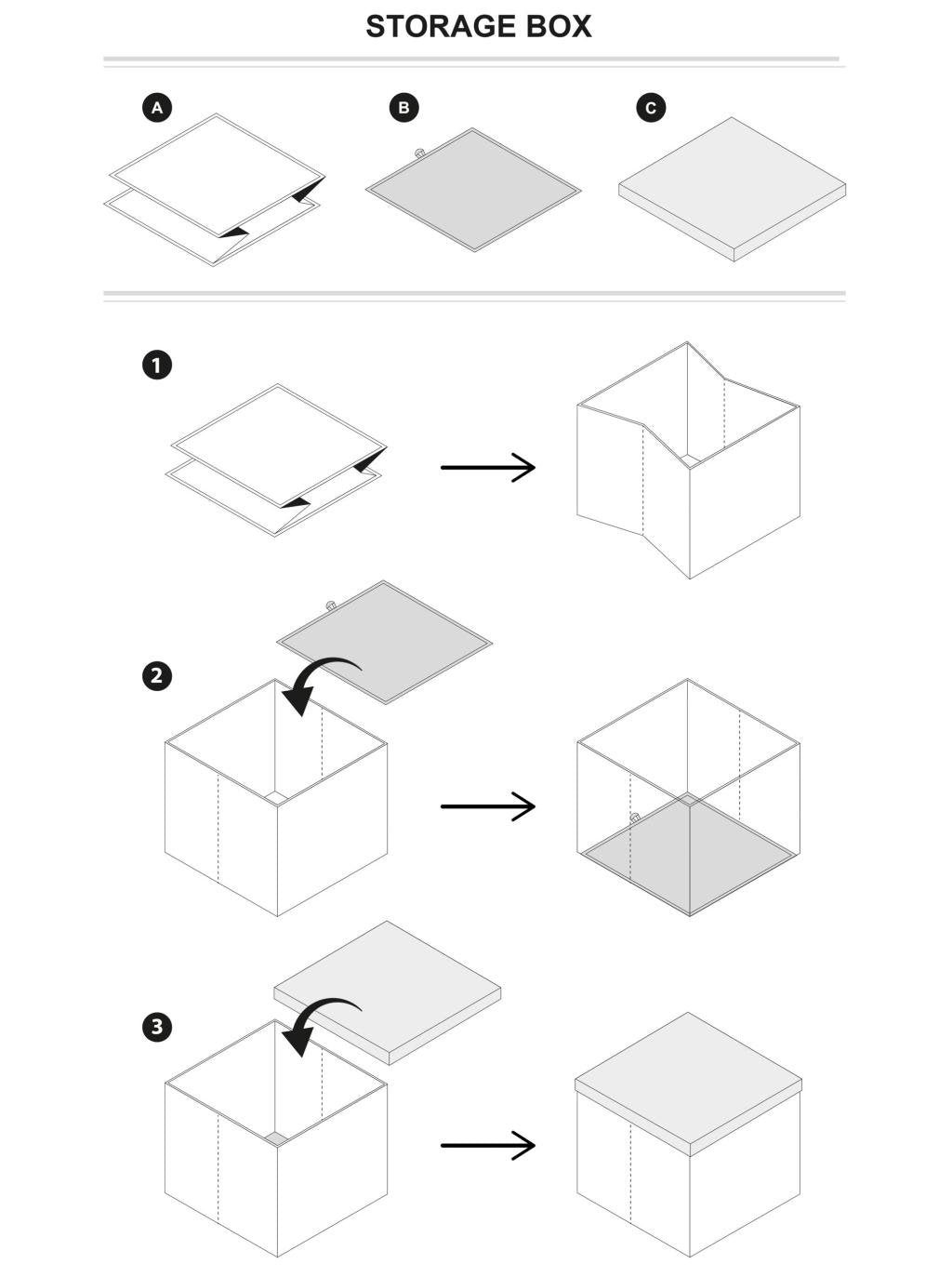 STORAGE BOX

A

B

C

1

2

3