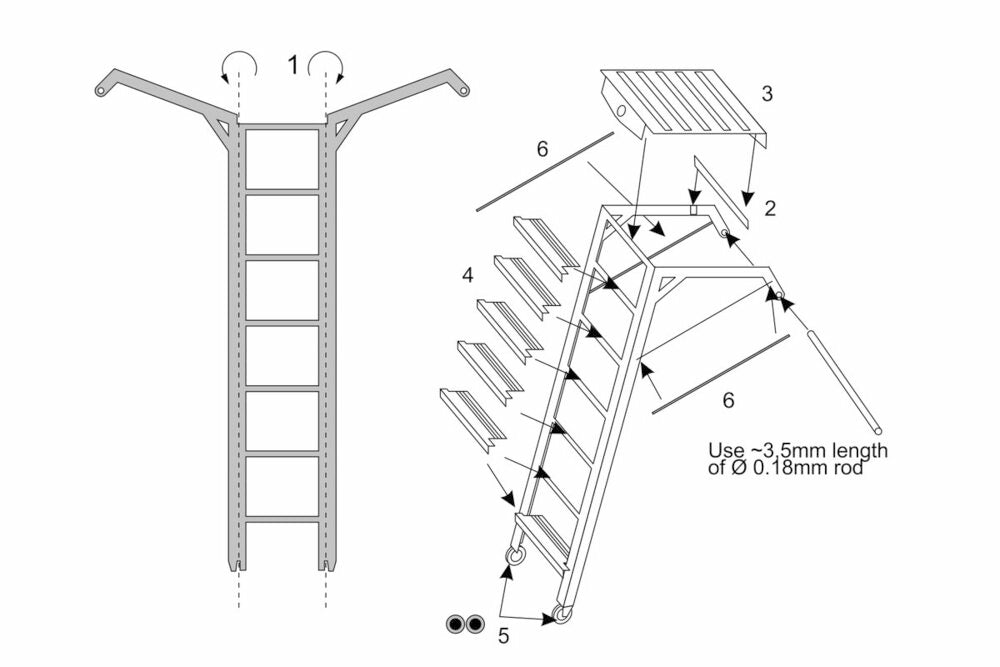 1

3

6

2

4

6

Use ~3.5mm length of Ø 0.18mm rod

5