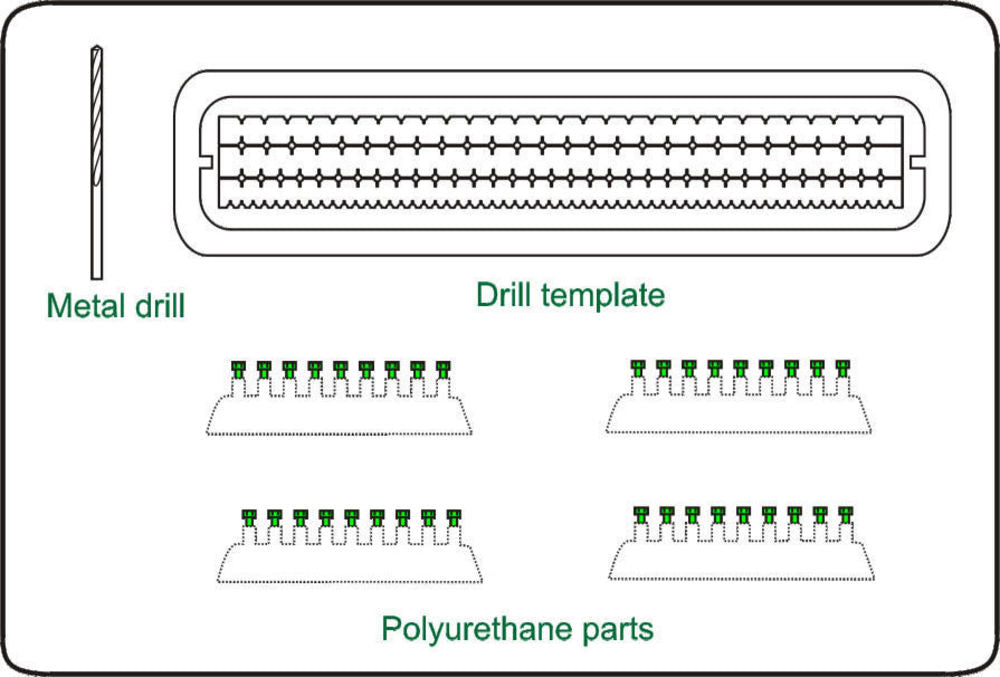 Metal drill

Drill template

Polyurethane parts