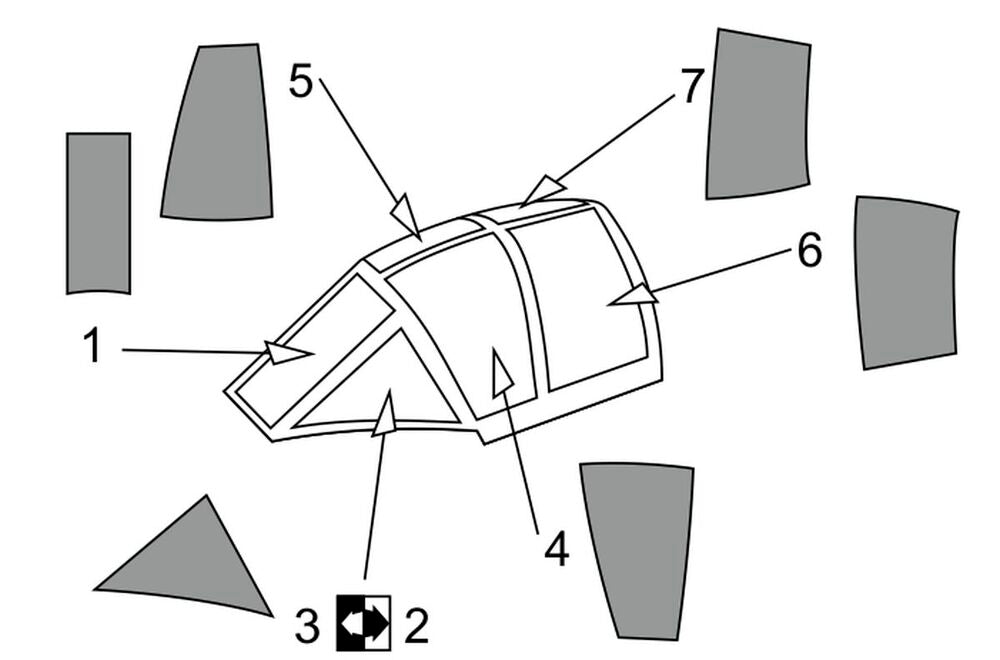 5
7
6
1
4
3 2