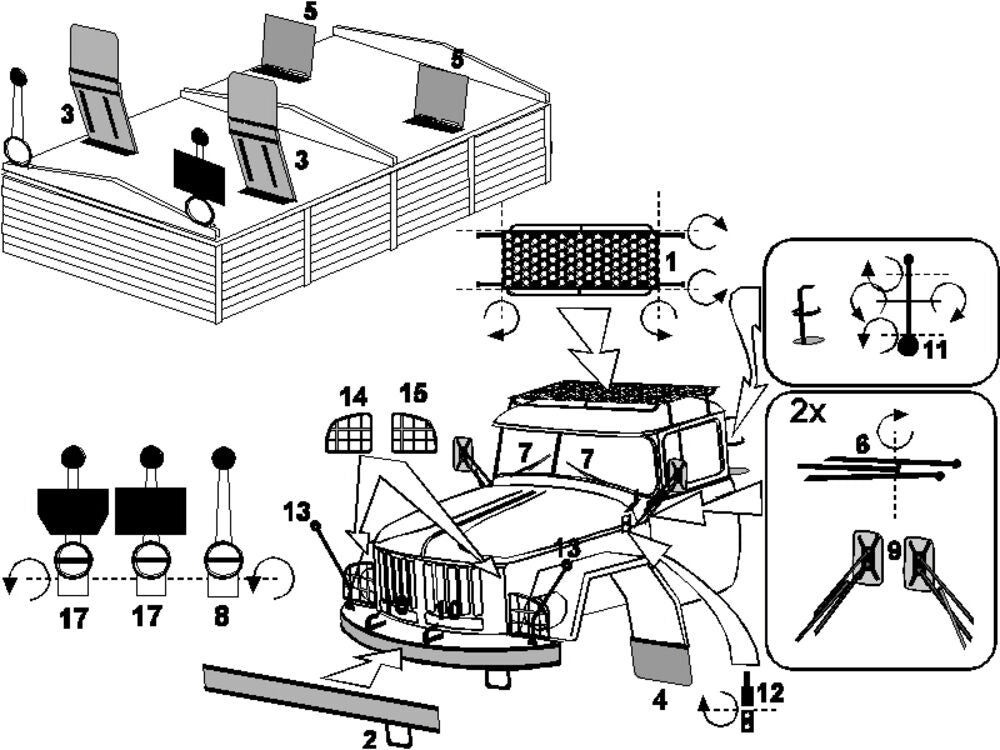 5
5
3
3
1
11
2x
6
9
14
15
7
7
13
13
10
17
17
8
2
4
12