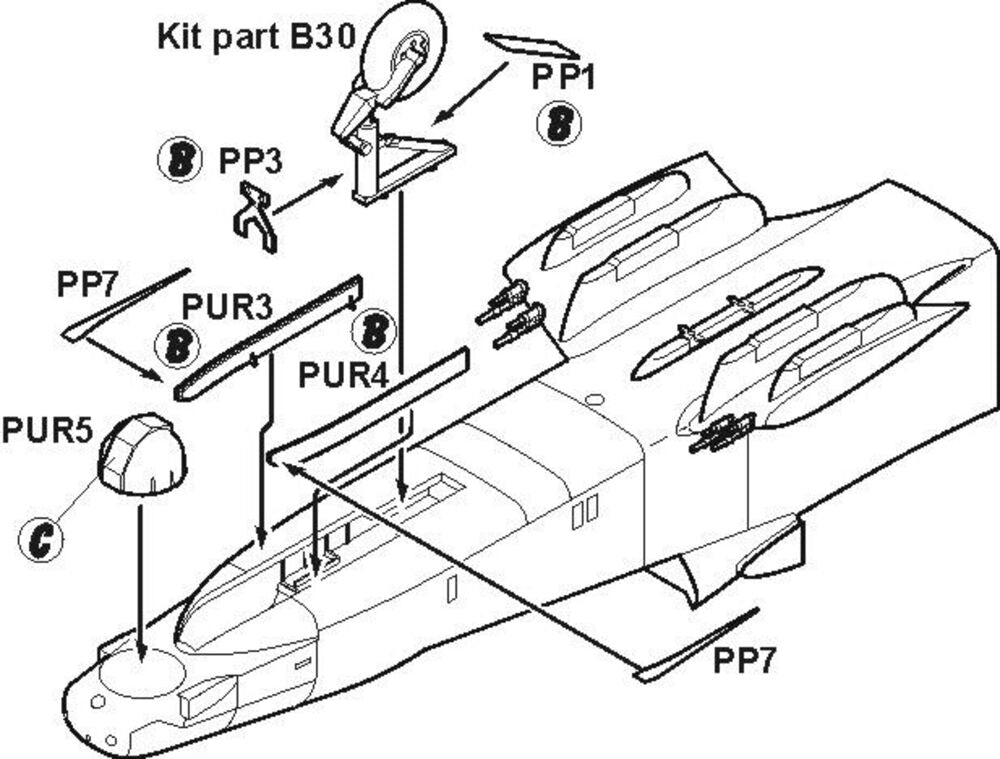 Kit part B30

PP1
B

B
PP3

PP7

PUR3
B

B
PUR4

PUR5

C

PP7