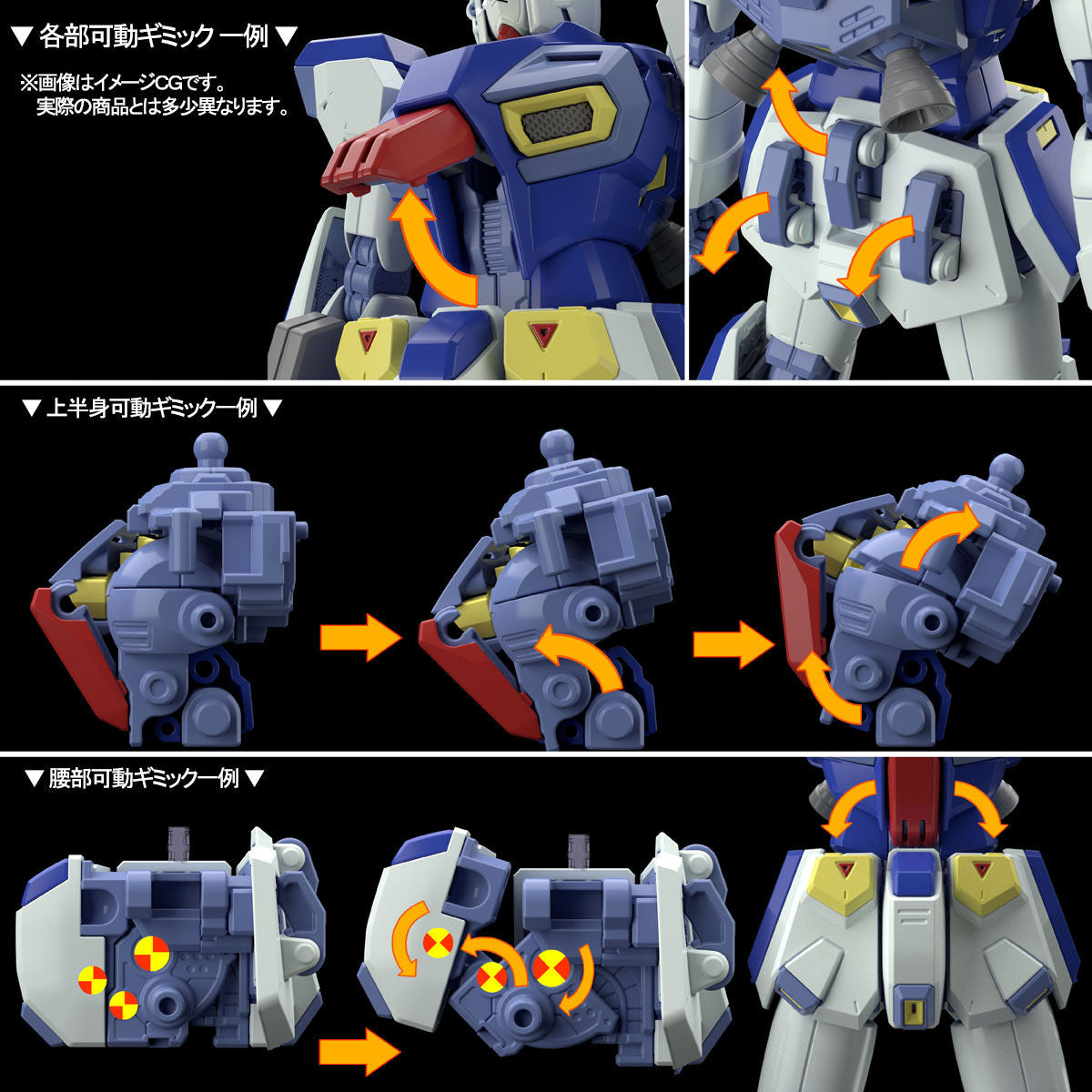 ▼ 各部可動ギミック 一例 ▼

※画像はイメージCGです。
実際の商品とは多少異なります。

▼ 上半身可動ギミック一例 ▼

▼ 腰部可動ギミック一例 ▼