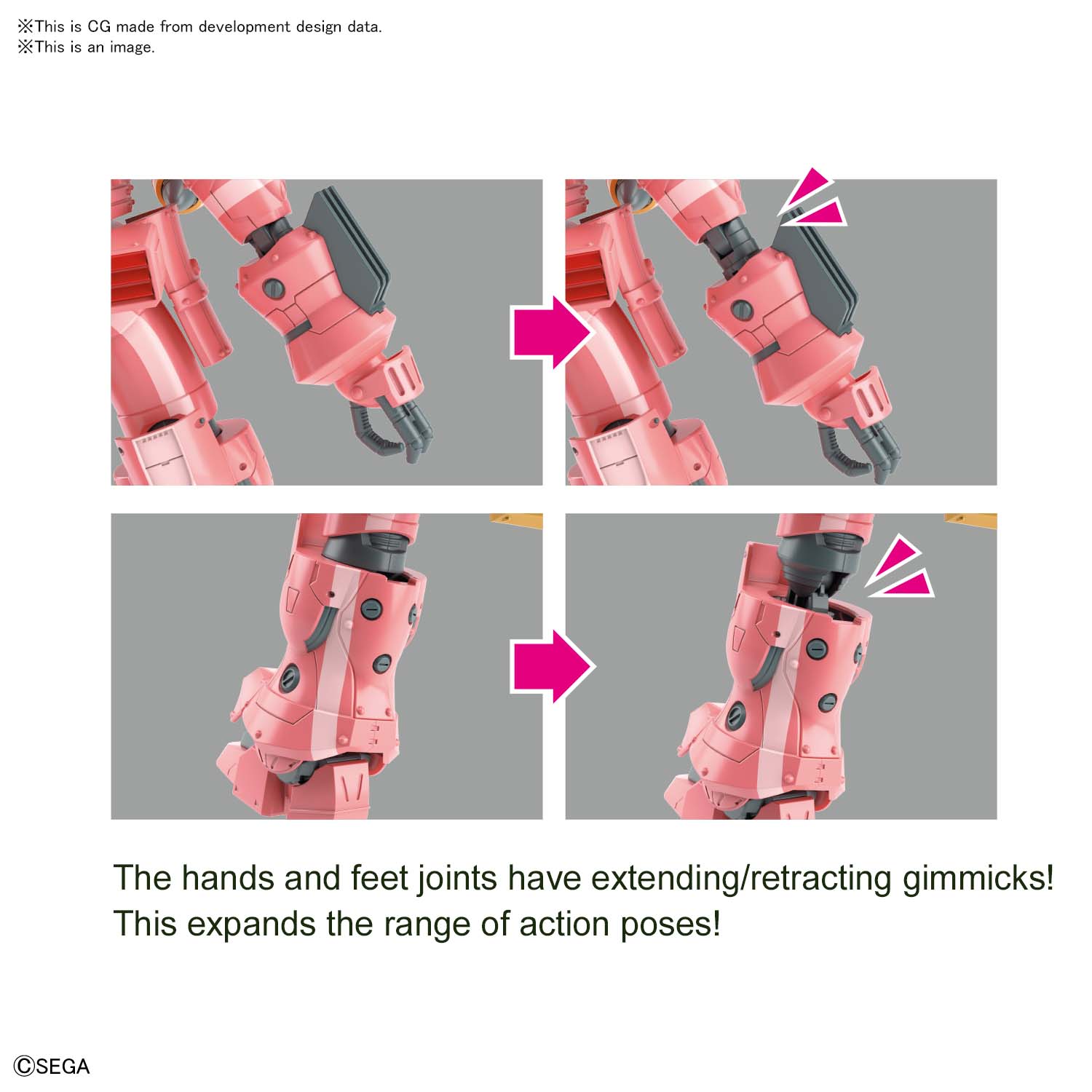 ※This is CG made from development design data.
※This is an image.

The hands and feet joints have extending/retracting gimmicks!
This expands the range of action poses!

©SEGA