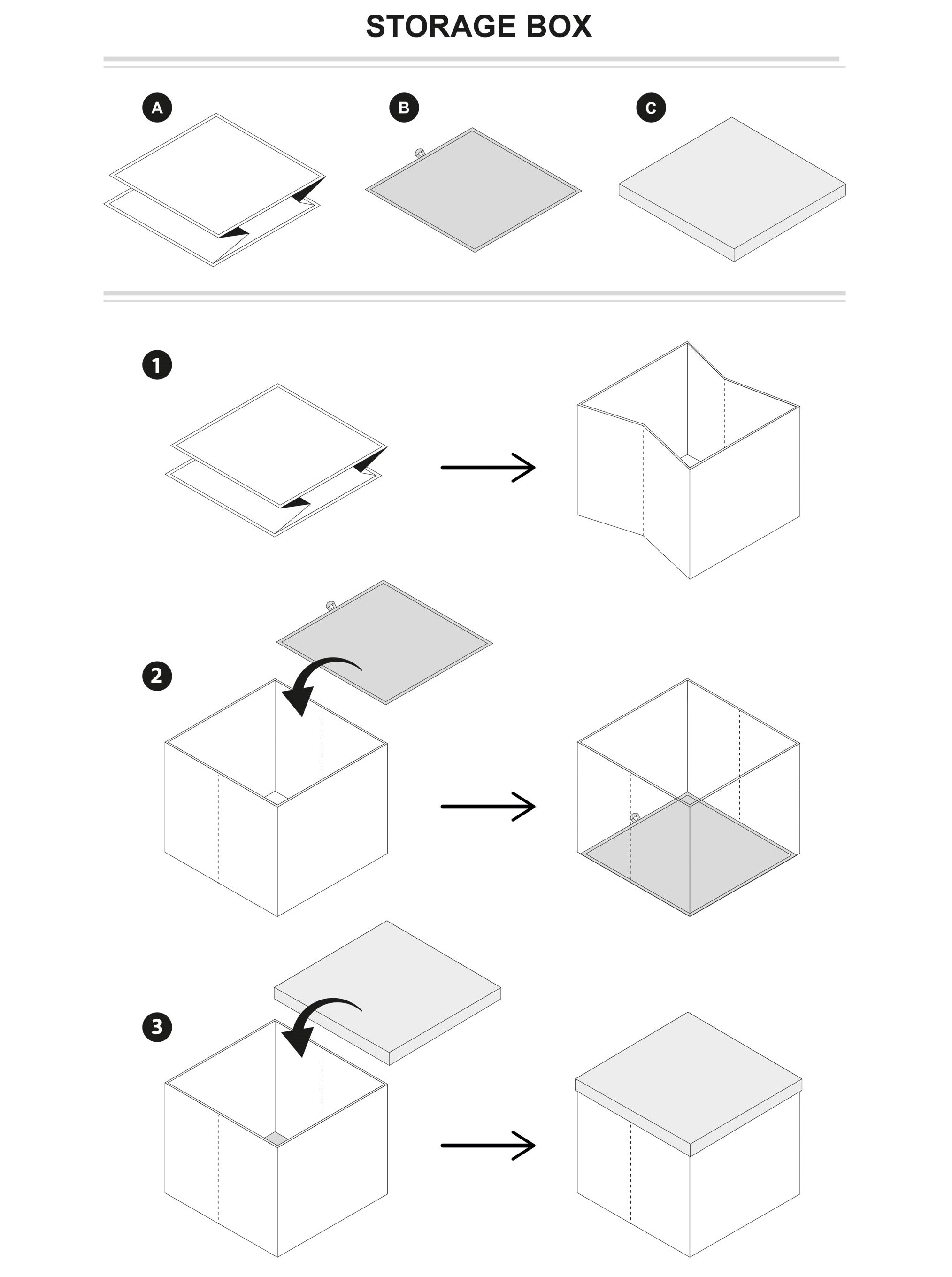 STORAGE BOX

A

B

C

1

2

3